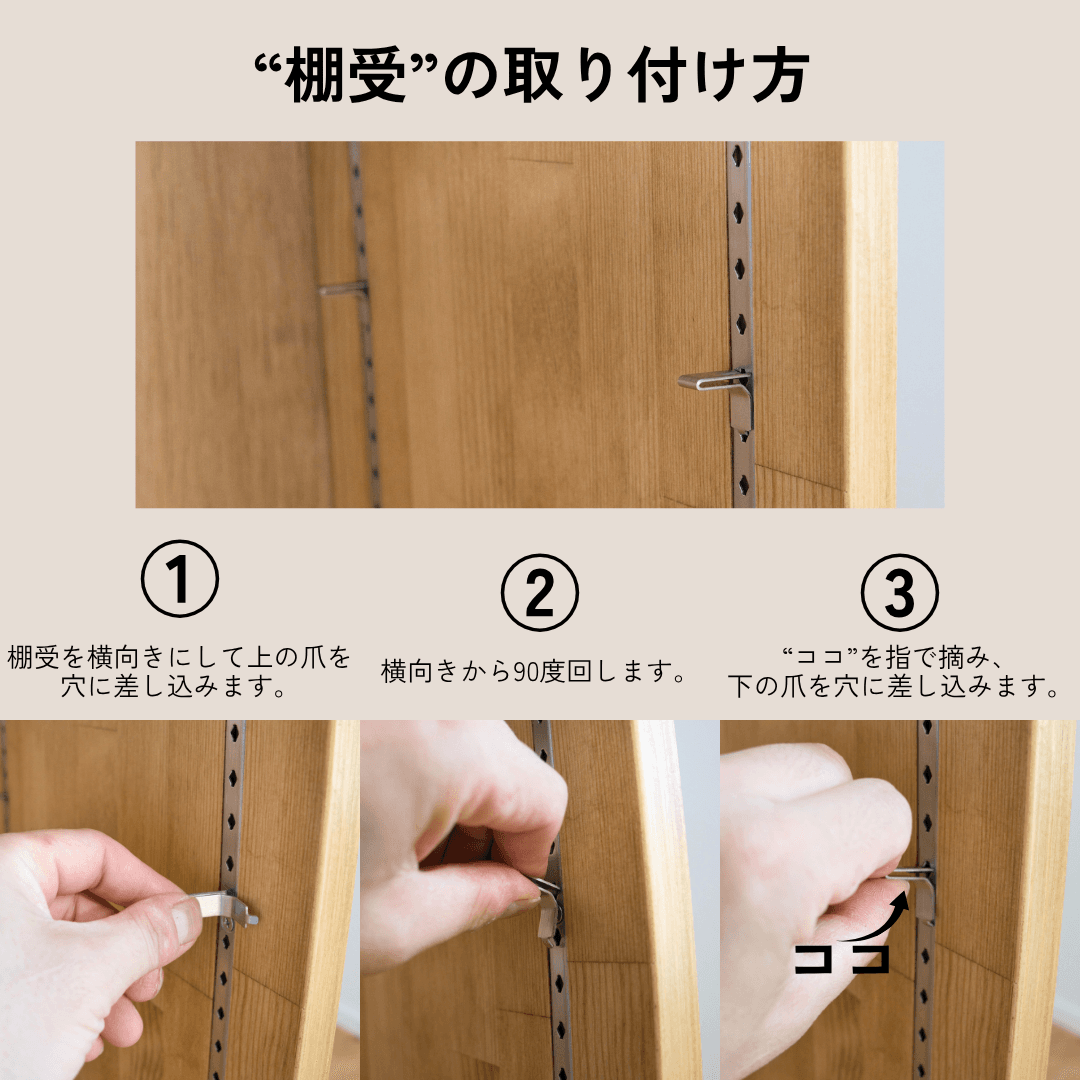 “棚受”の取り付け方

①
棚受を横向きにして上の爪を穴に差し込みます。

②
横向きから90度回します。

③
“ココ”を指で摘み、下の爪を穴に差し込みます。

ココ